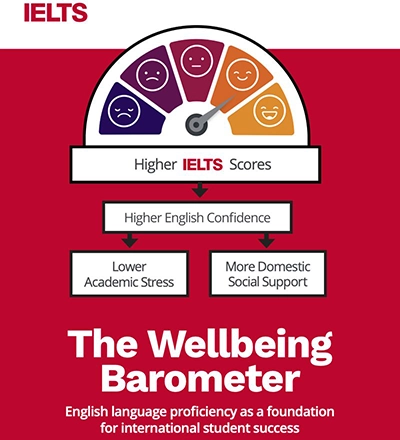 IELTS

Higher IELTS Scores

Higher English Confidence

Lower Academic Stress

More Domestic Social Support

The Wellbeing Barometer

English language proficiency as a foundation for international student success